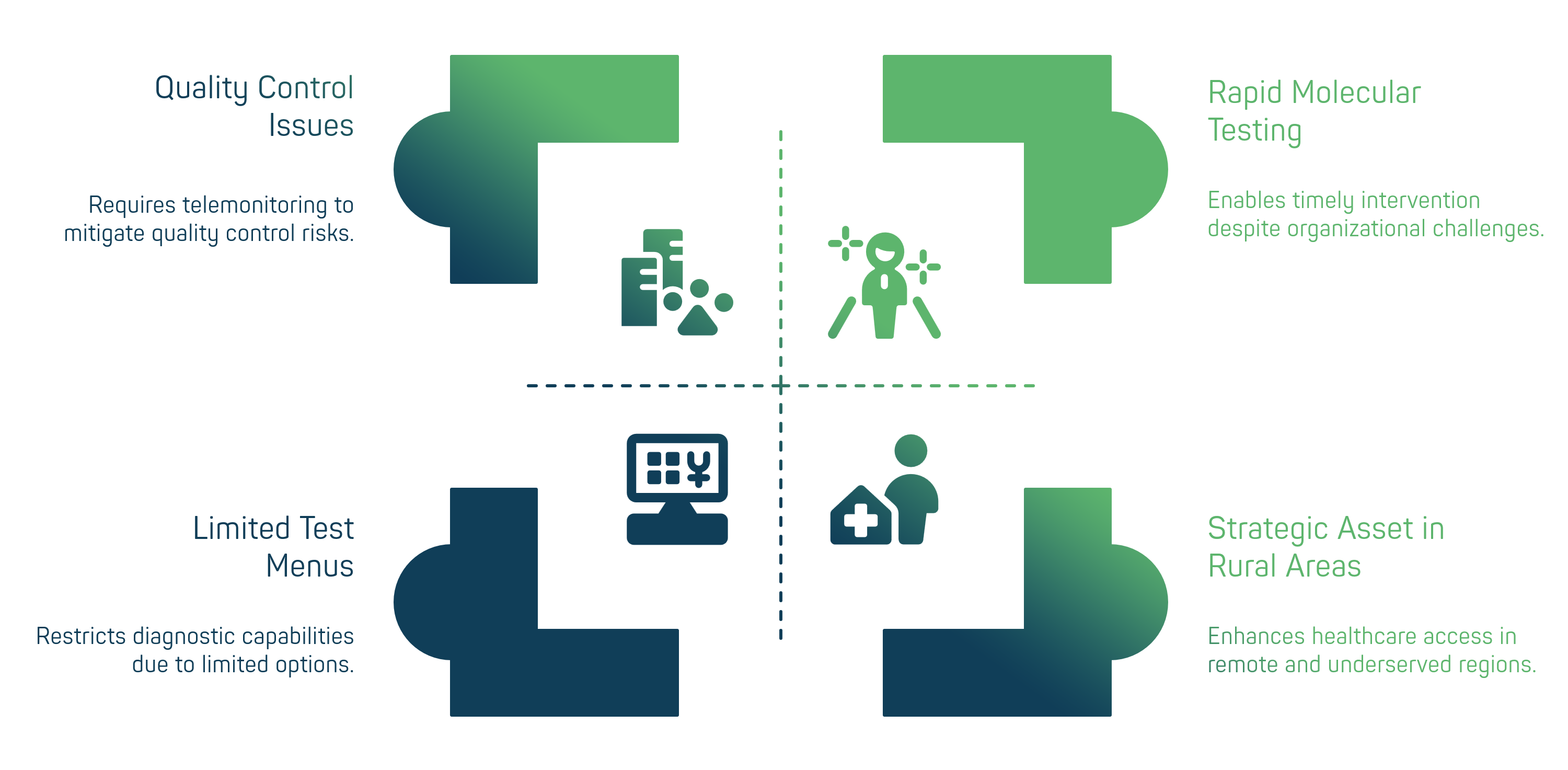 Quality Control Issues

Requires telemonitoring to mitigate quality control risks.

Rapid Molecular Testing

Enables timely intervention despite organizational challenges.

Limited Test Menus

Restricts diagnostic capabilities due to limited options.

Strategic Asset in Rural Areas

Enhances healthcare access in remote and underserved regions.