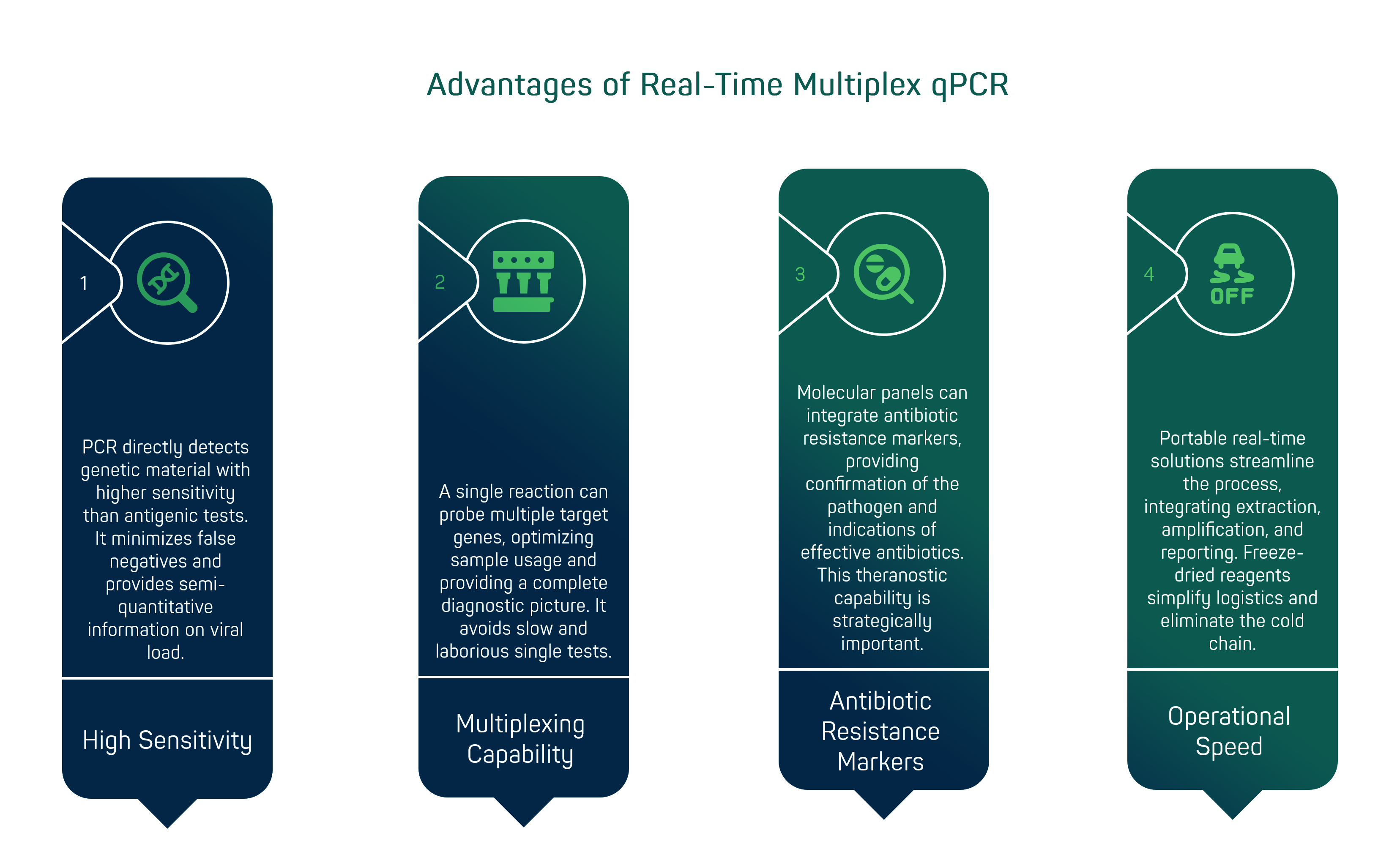 Advantages of Real-Time Multiplex qPCR

1

PCR directly detects genetic material with higher sensitivity than antigenic tests. It minimizes false negatives and provides semi-quantitative information on viral load.

High Sensitivity

2

A single reaction can probe multiple target genes, optimizing sample usage and providing a complete diagnostic picture. It avoids slow and laborious single tests.

Multiplexing Capability

3

Molecular panels can integrate antibiotic resistance markers, providing confirmation of the pathogen and indications of effective antibiotics. This theranostic capability is strategically important.

Antibiotic Resistance Markers

4

OFF

Portable real-time solutions streamline the process, integrating extraction, amplification, and reporting. Freeze-dried reagents simplify logistics and eliminate the cold chain.

Operational Speed